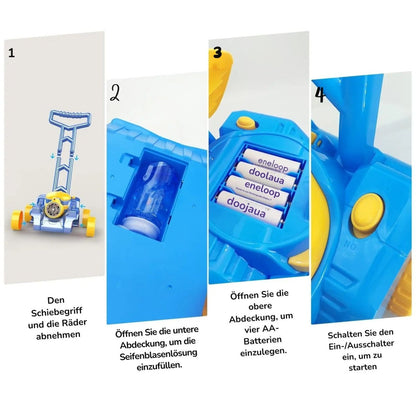 1

Den Schiebegriff und die Räder abnehmen

2

Öffnen Sie die untere Abdeckung, um die Seifenblasenlösung einzufüllen.

3

eneloop
doolaua
eneloop
doojaua

Öffnen Sie die obere Abdeckung, um vier AA-Batterien einzulegen.

4

Schalten Sie den Ein-/Ausschalter ein, um zu starten