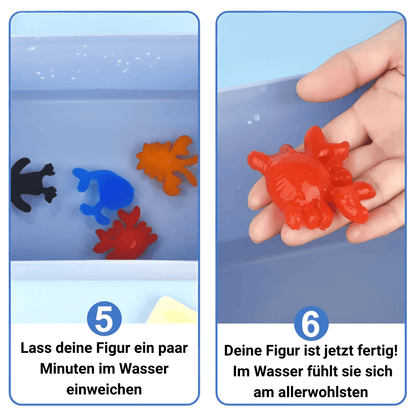 5

Lass deine Figur ein paar Minuten im Wasser einweichen

6

Deine Figur ist jetzt fertig! Im Wasser fühlt sie sich am allerwohlsten