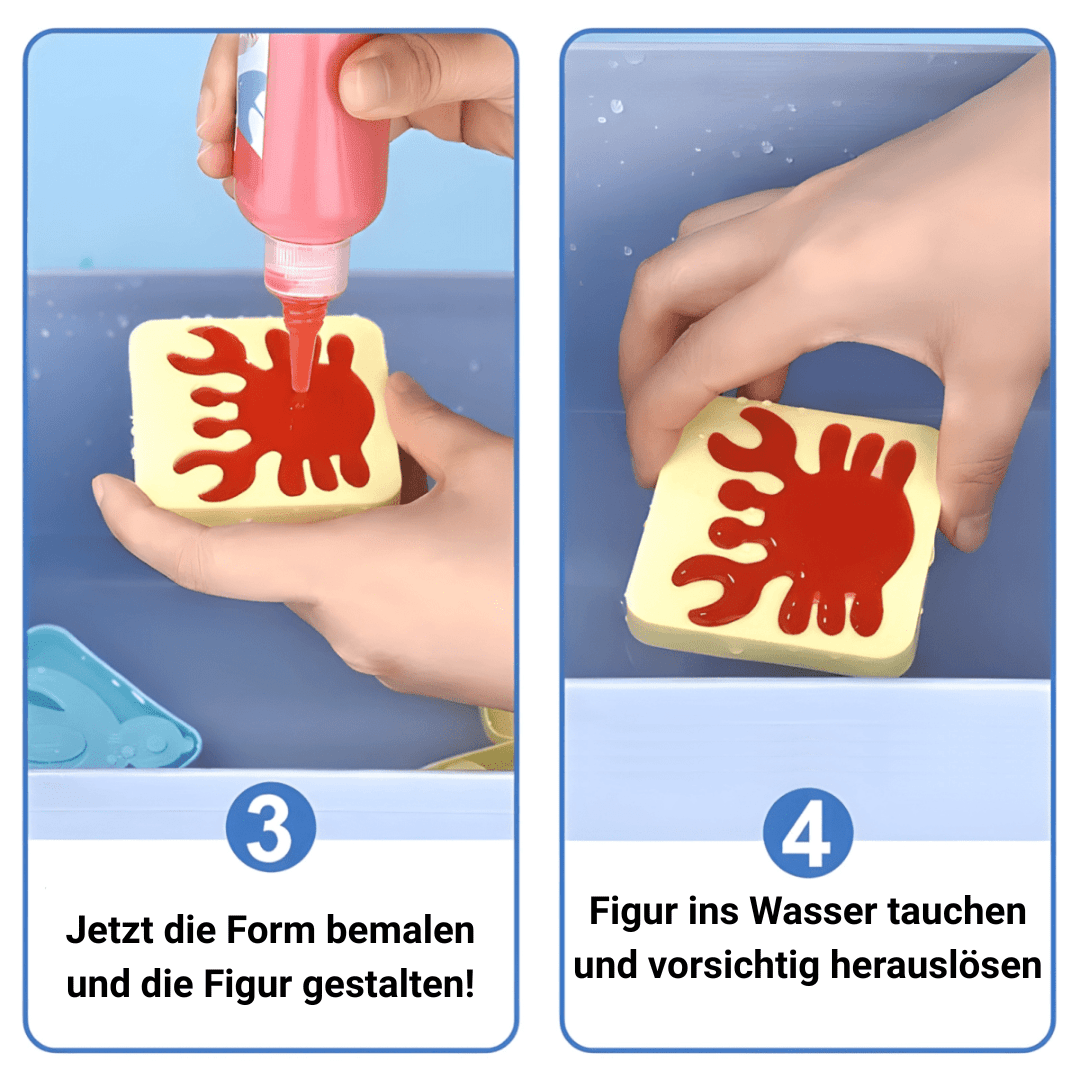 3

Jetzt die Form bemalen und die Figur gestalten!

4

Figur ins Wasser tauchen und vorsichtig herauslösen